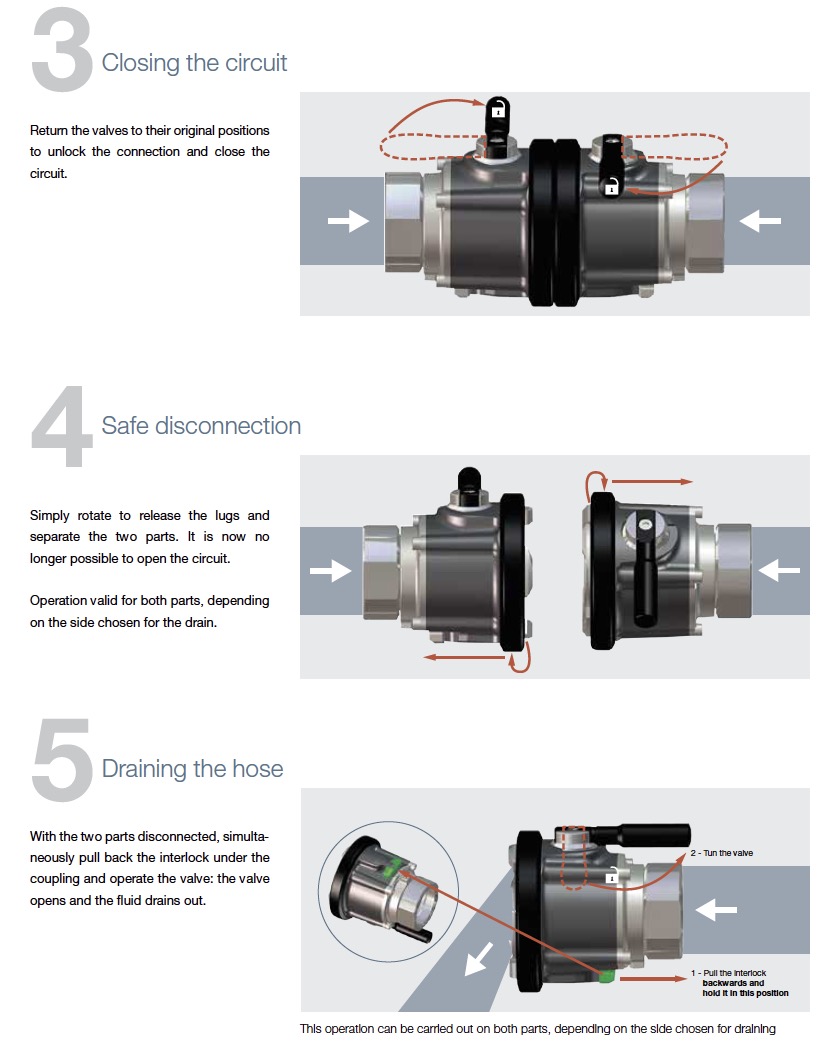 3 Closing the circuit

Return the valves to their original positions to unlock the connection and close the circuit.

4 Safe disconnection

Simply rotate to release the lugs and separate the two parts. It is now no longer possible to open the circuit.

Operation valid for both parts, depending on the side chosen for the drain.

5 Draining the hose

With the two parts disconnected, simultaneously pull back the interlock under the coupling and operate the valve: the valve opens and the fluid drains out.

2 - Tun the valve

1 - Pull the interlock backwards and hold it in this position

This operation can be carried out on both parts, depending on the side chosen for draining